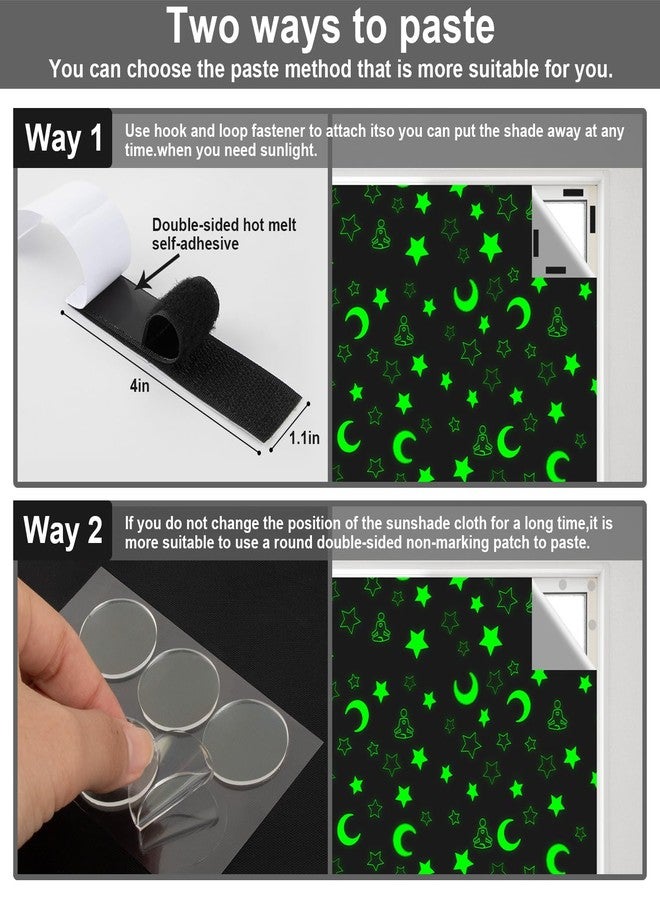 Two ways to paste
You can choose the paste method that is more suitable for you.

Way 1
Use hook and loop fastener to attach itso you can put the shade away at any time.when you need sunlight.

Double-sided hot melt self-adhesive

4in

1.1in

Way 2
If you do not change the position of the sunshade cloth for a long time,it is more suitable to use a round double-sided non-marking patch to paste.